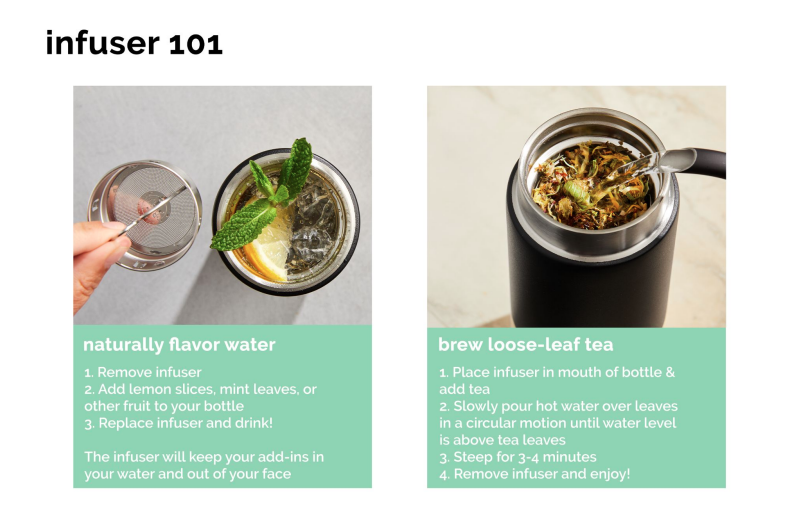 infuser 101

naturally flavor water

1. Remove infuser
2. Add lemon slices, mint leaves, or other fruit to your bottle
3. Replace infuser and drink!

The infuser will keep your add-ins in your water and out of your face

brew loose-leaf tea

1. Place infuser in mouth of bottle & add tea
2. Slowly pour hot water over leaves in a circular motion until water level is above tea leaves
3. Steep for 3-4 minutes
4. Remove infuser and enjoy!